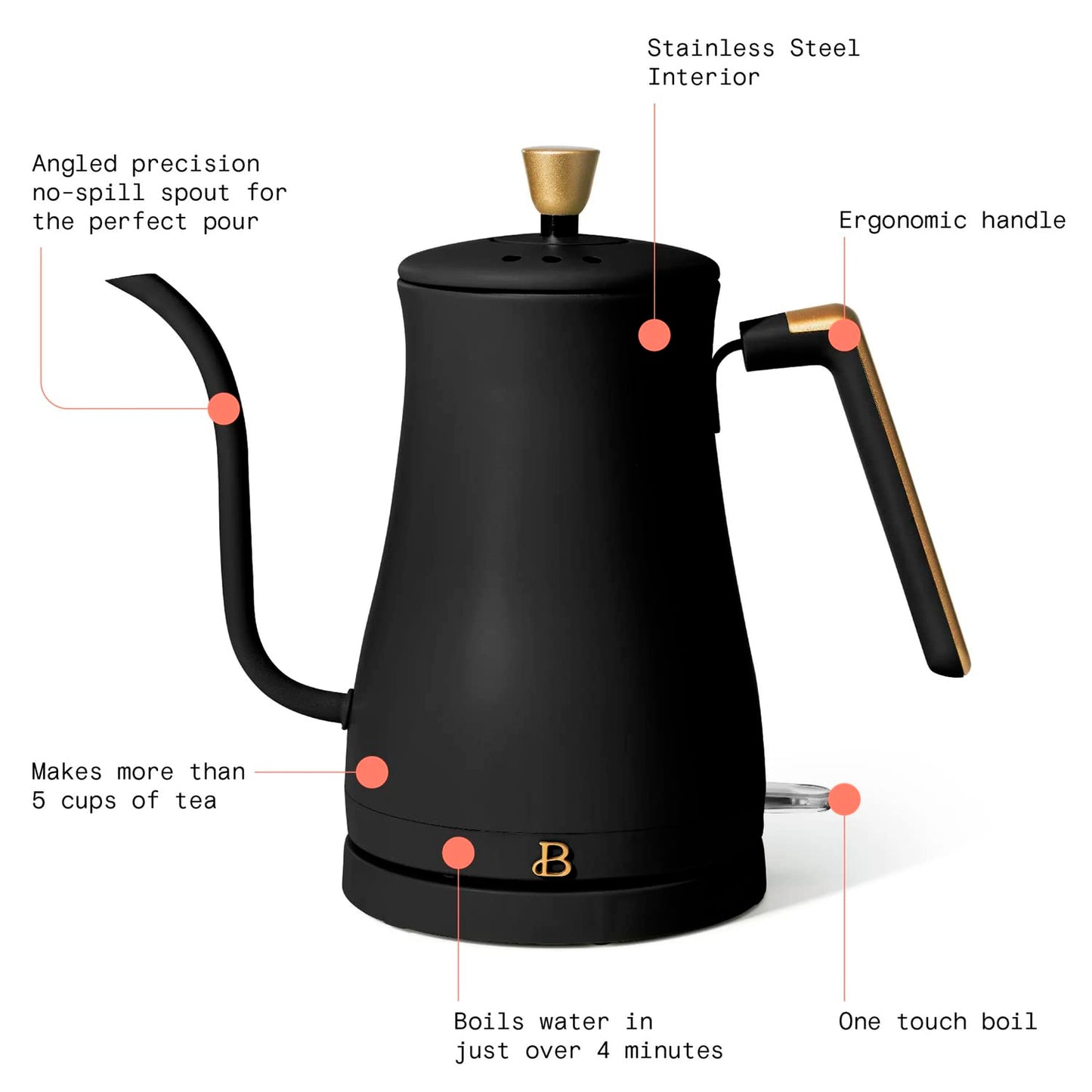 Stainless Steel Interior

Angled precision no-spill spout for the perfect pour

Ergonomic handle

Makes more than 5 cups of tea

B

Boils water in just over 4 minutes

One touch boil